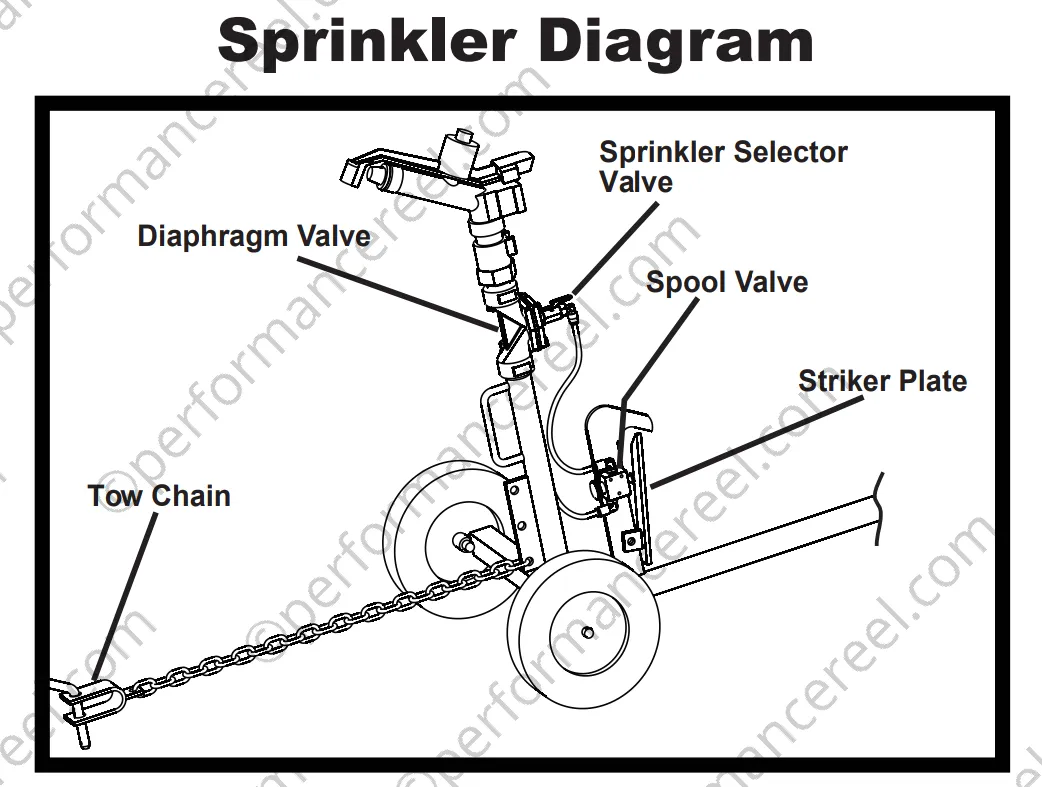 Sprinkler Diagram

Sprinkler Selector Valve

Diaphragm Valve

Spool Valve

Striker Plate

Tow Chain

©performancereel.com